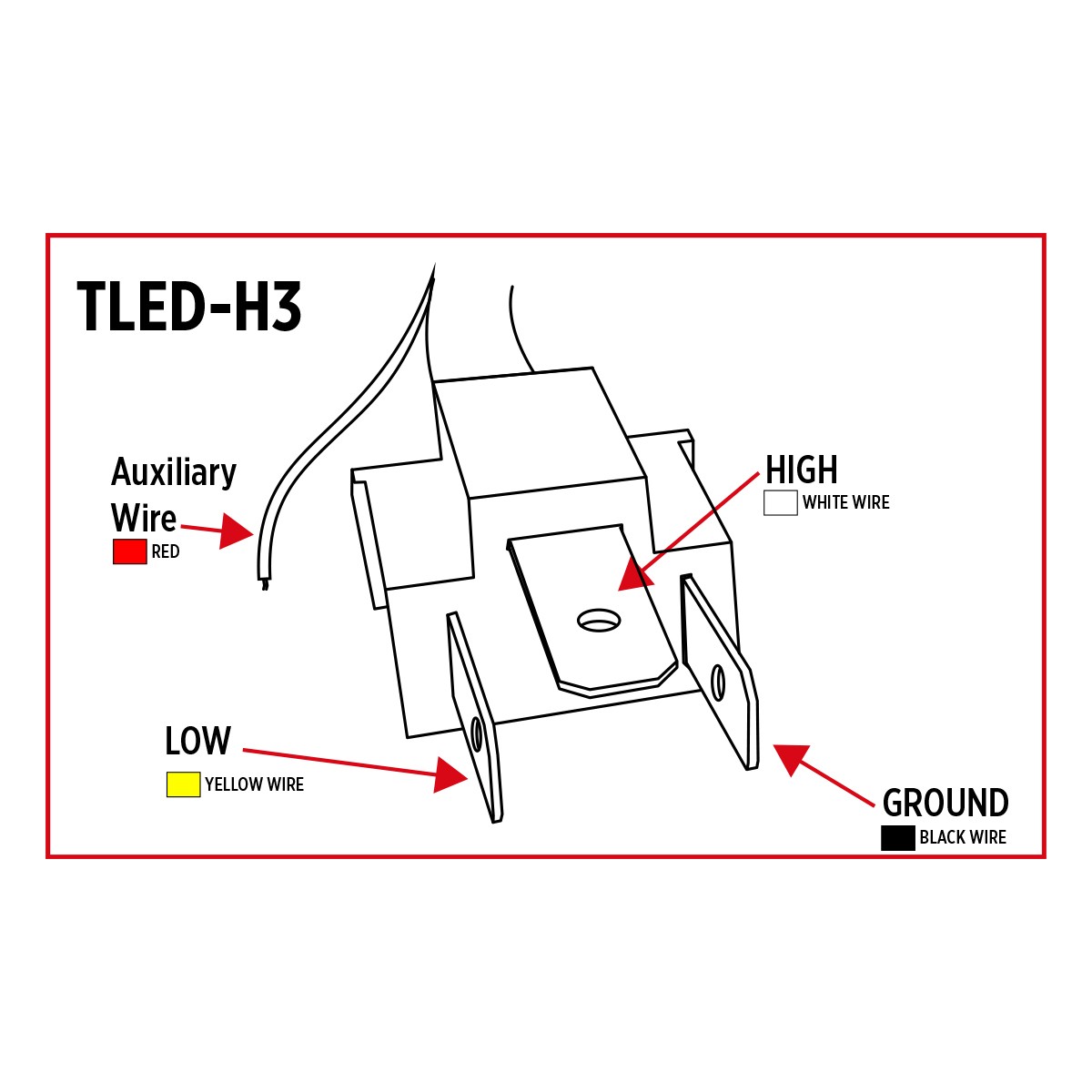 TLED-H3

Auxiliary Wire
RED

HIGH
WHITE WIRE

LOW
YELLOW WIRE

GROUND
BLACK WIRE